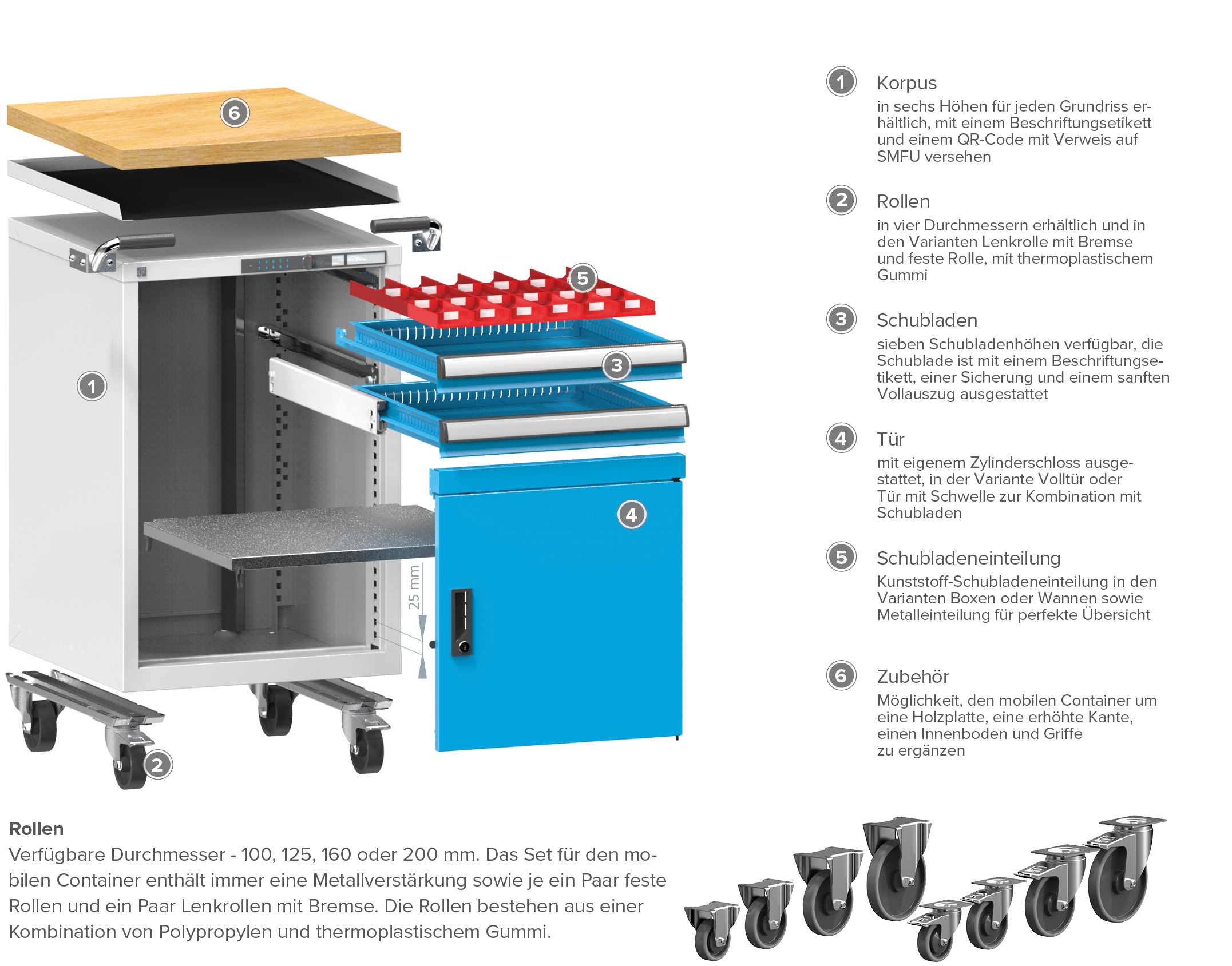 6

5

3

1

4

25 mm

2

1 Korpus
in sechs Höhen für jeden Grundriss erhältlich, mit einem Beschriftungsetikett und einem QR-Code mit Verweis auf SMFU versehen

2 Rollen
in vier Durchmessern erhältlich und in den Varianten Lenkrolle mit Bremse und feste Rolle, mit thermoplastischem Gummi

3 Schubladen
sieben Schubladenhöhen verfügbar, die Schublade ist mit einem Beschriftungsetikett, einer Sicherung und einem sanften Vollauszug ausgestattet

4 Tür
mit eigenem Zylinderschloss ausgestattet, in der Variante Volltür oder Tür mit Schwelle zur Kombination mit Schubladen

5 Schubladeneinteilung
Kunststoff-Schubladeneinteilung in den Varianten Boxen oder Wannen sowie Metalleinteilung für perfekte Übersicht

6 Zubehör
Möglichkeit, den mobilen Container um eine Holzplatte, eine erhöhte Kante, einen Innenboden und Griffe zu ergänzen

Rollen
Verfügbare Durchmesser - 100, 125, 160 oder 200 mm. Das Set für den mobilen Container enthält immer eine Metallverstärkung sowie je ein Paar feste Rollen und ein Paar Lenkrollen mit Bremse. Die Rollen bestehen aus einer Kombination von Polypropylen und thermoplastischem Gummi.